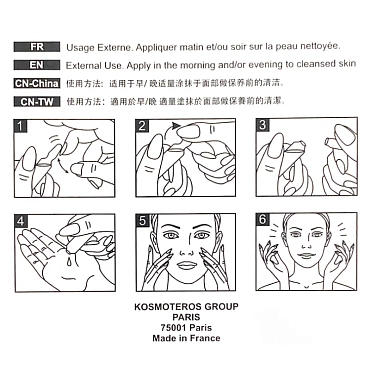 FR Usage Externe. Appliquer matin et/ou soir sur la peau nettoyée.

EN External Use. Apply in the morning and/or evening to cleansed skin

CN-China 使用方法：适用于早/晚适量涂抹于面部做保养前的清洁。

CN-TW 使用方法：適用於早/晚 適量塗抹於面部做保養前的清潔。

1

2

3

4

5

6

KOSMOTEROS GROUP
PARIS
75001 Paris
Made in France